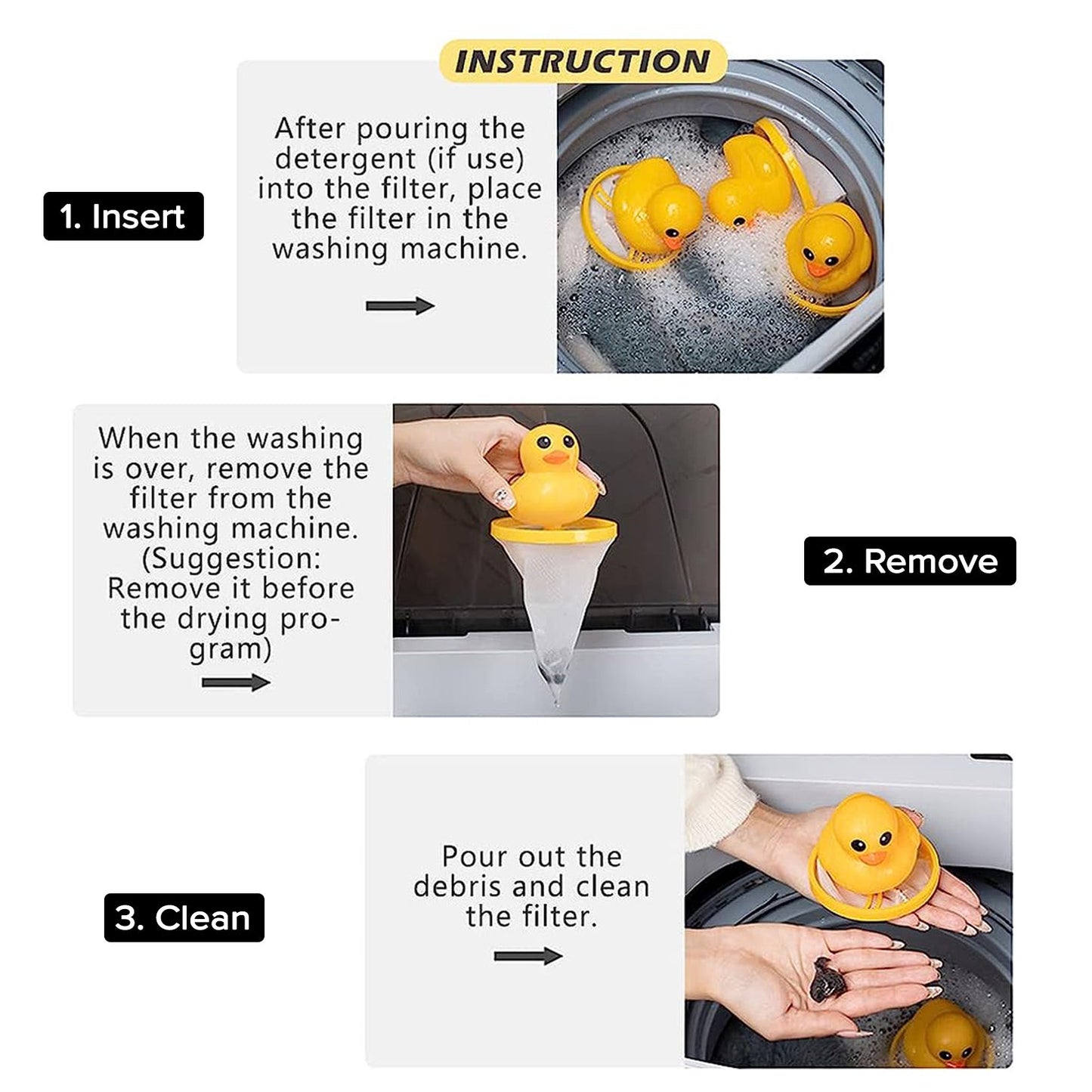 INSTRUCTION

1. Insert

After pouring the detergent (if use) into the filter, place the filter in the washing machine.

When the washing is over, remove the filter from the washing machine. (Suggestion: Remove it before the drying program)

2. Remove

3. Clean

Pour out the debris and clean the filter.